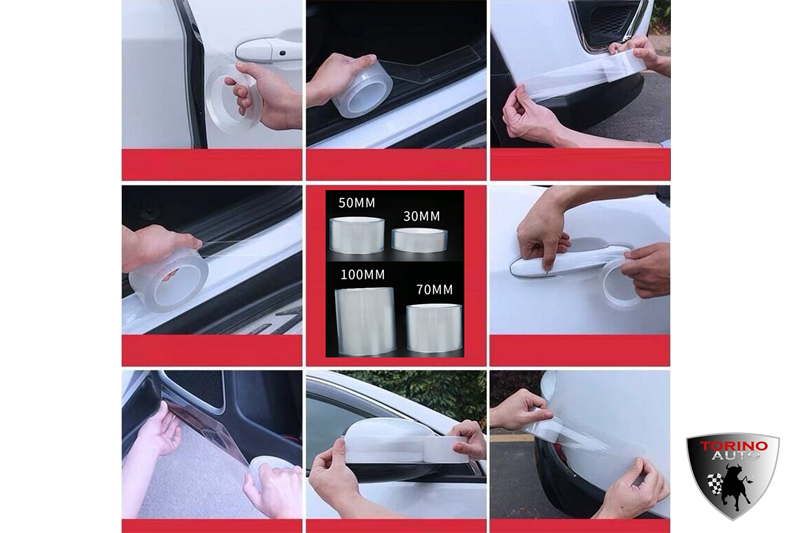 50MM
30MM
100MM
70MM

TORINO
AUTO