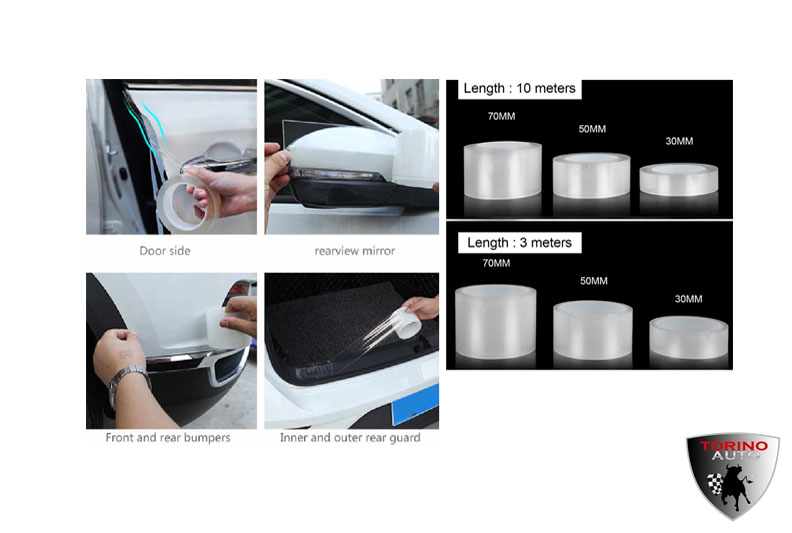 Door side

rearview mirror

Front and rear bumpers

Inner and outer rear guard

Length : 10 meters

70MM

50MM

30MM

Length : 3 meters

70MM

50MM

30MM

TORINO AUTO